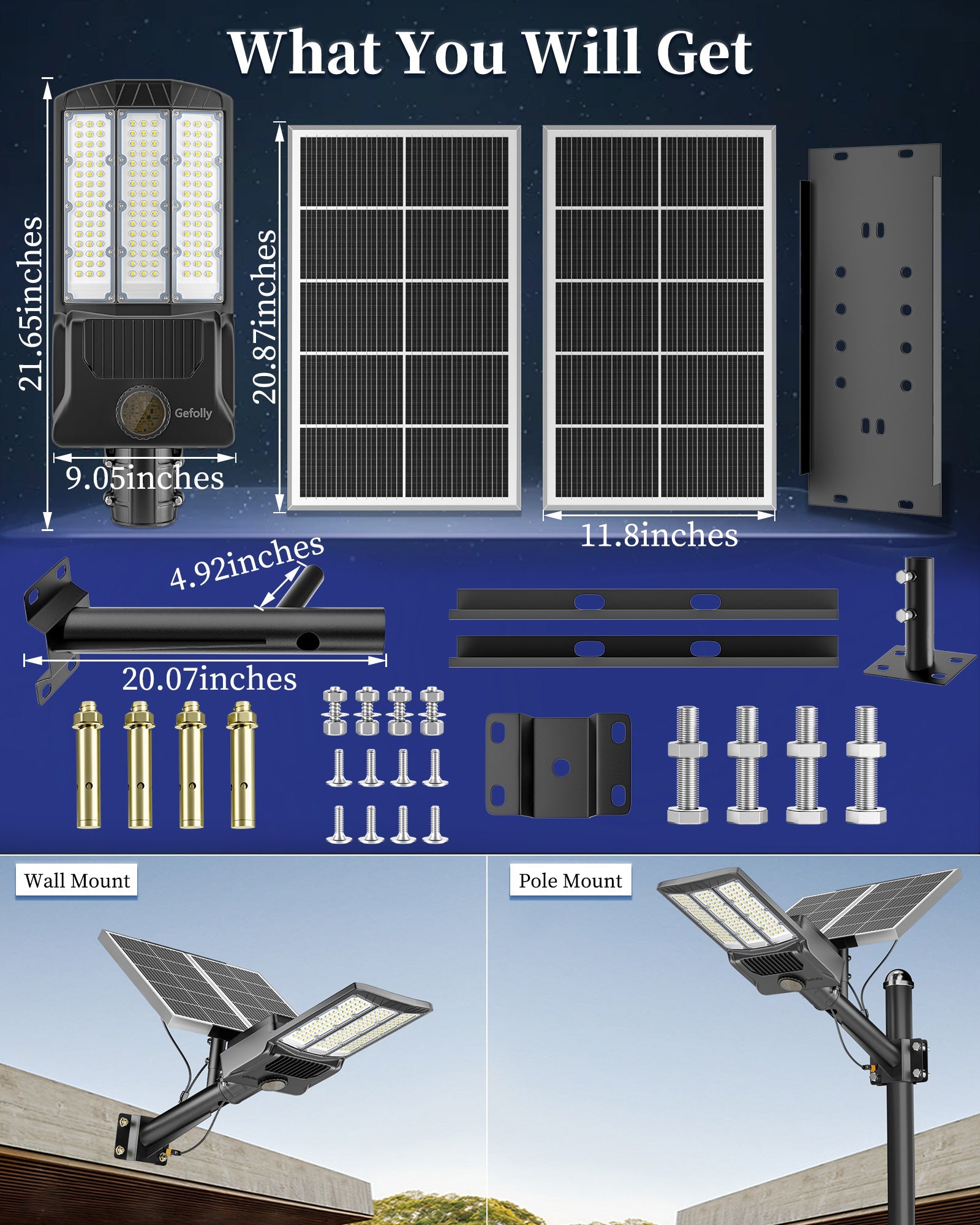 What You Will Get

21.65inches

Gefolly

9.05inches

20.87inches

11.8inches

4.92inches

20.07inches

Wall Mount

Pole Mount